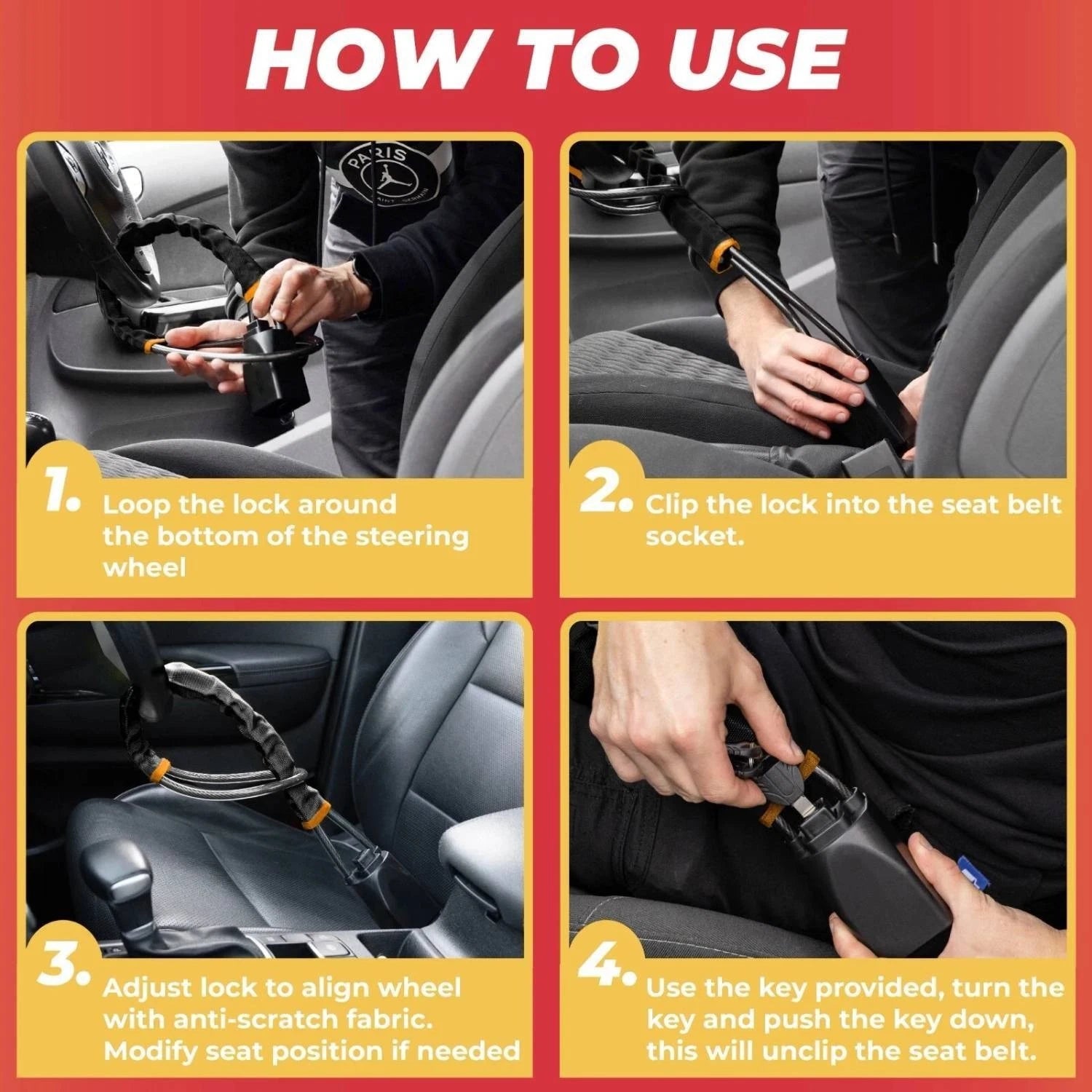 HOW TO USE

PARIS

1. Loop the lock around the bottom of the steering wheel

2. Clip the lock into the seat belt socket.

3. Adjust lock to align wheel with anti-scratch fabric. Modify seat position if needed

4. Use the key provided, turn the key and push the key down, this will unclip the seat belt.