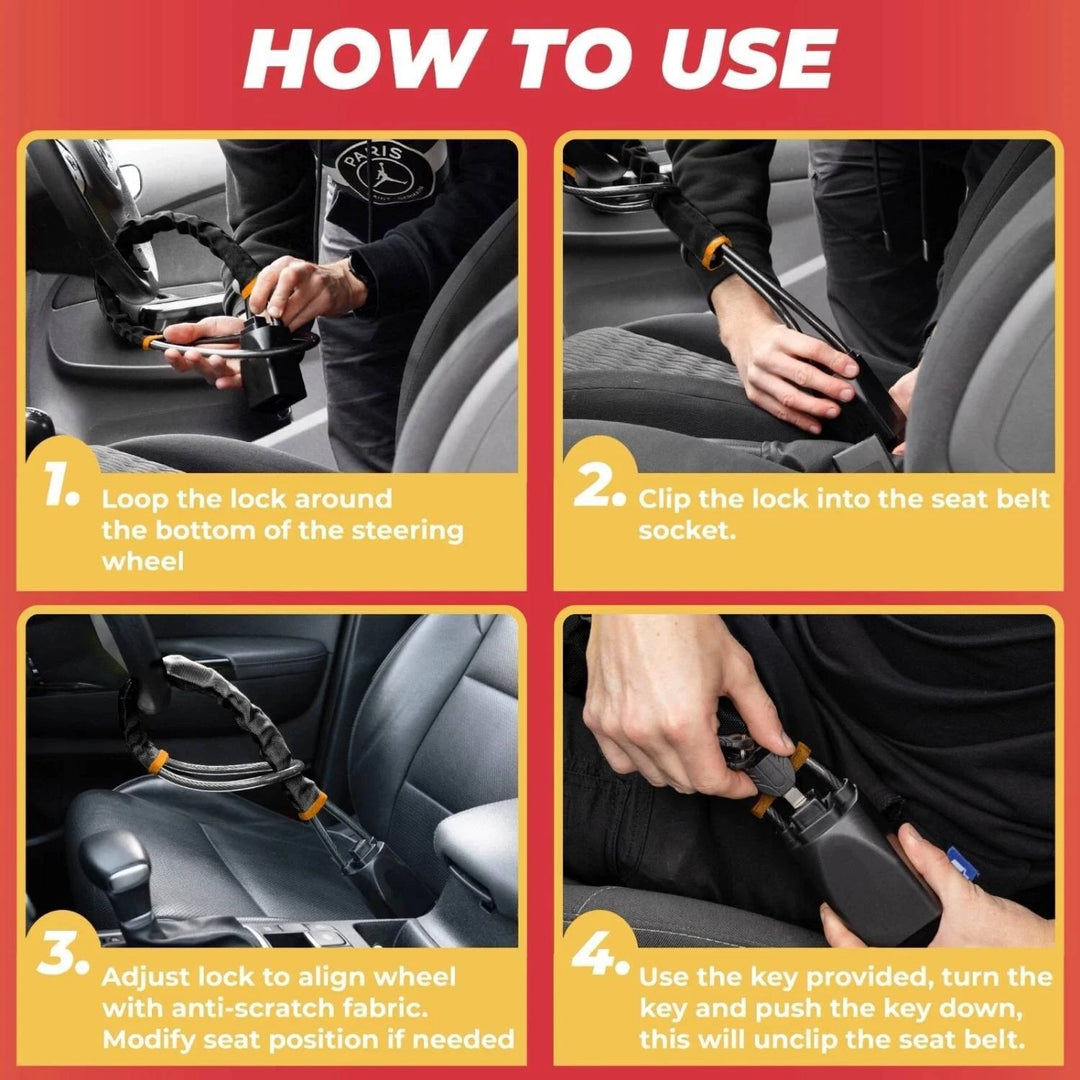 HOW TO USE

PARIS

1. Loop the lock around the bottom of the steering wheel

2. Clip the lock into the seat belt socket.

3. Adjust lock to align wheel with anti-scratch fabric. Modify seat position if needed

4. Use the key provided, turn the key and push the key down, this will unclip the seat belt.